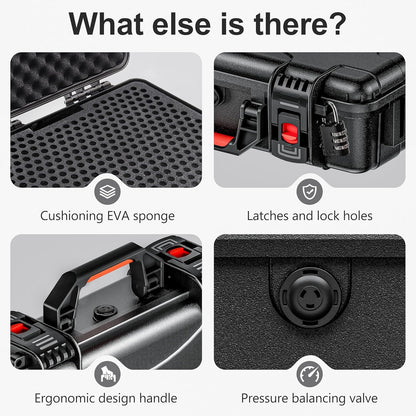 What else is there?

Cushioning EVA sponge

Latches and lock holes

Ergonomic design handle

Pressure balancing valve